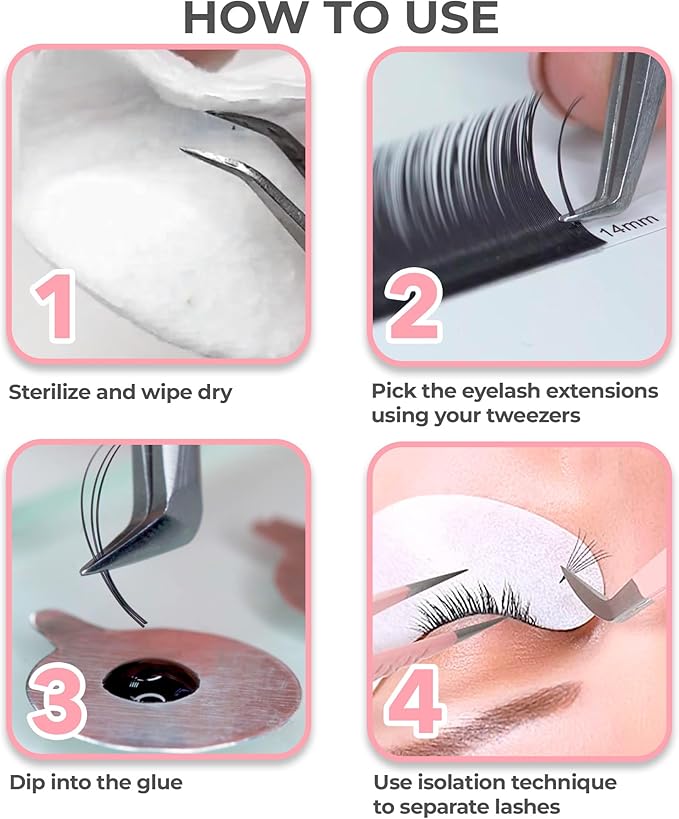 HOW TO USE

1

Sterilize and wipe dry

14mm

2

Pick the eyelash extensions using your tweezers

3

Dip into the glue

4

Use isolation technique to separate lashes